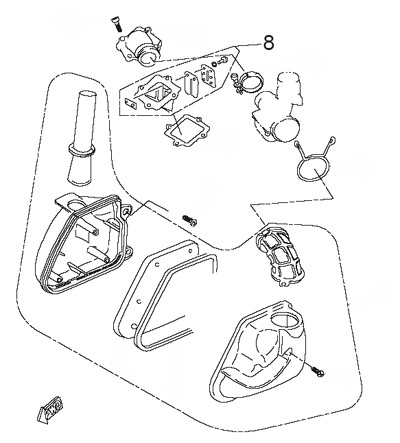 8