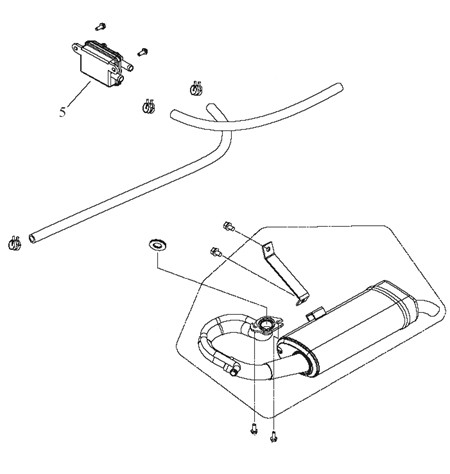 5